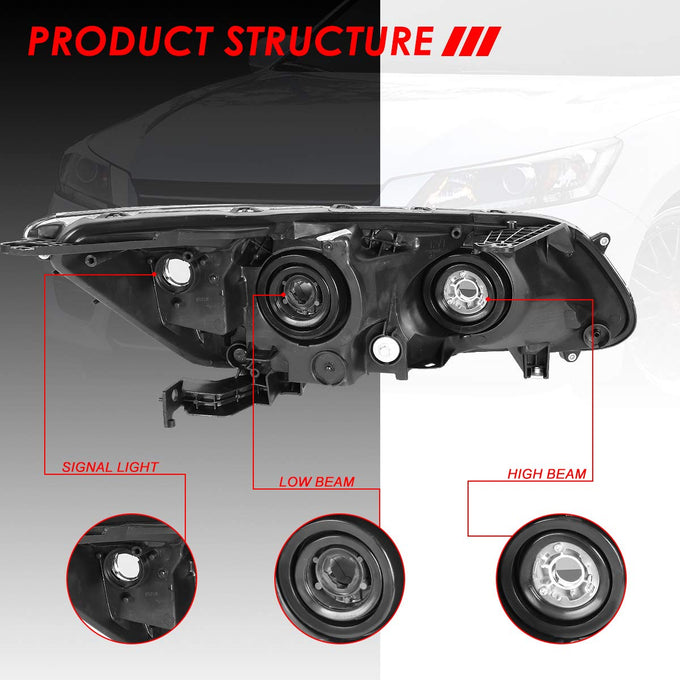 PRODUCT STRUCTURE

SIGNAL LIGHT

LOW BEAM

HIGH BEAM