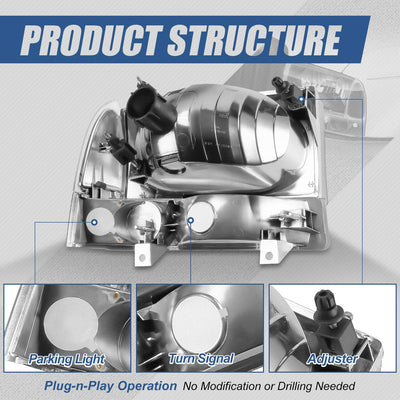 PRODUCT STRUCTURE

Parking Light

Turn Signal

Adjuster

Plug-n-Play Operation No Modification or Drilling Needed