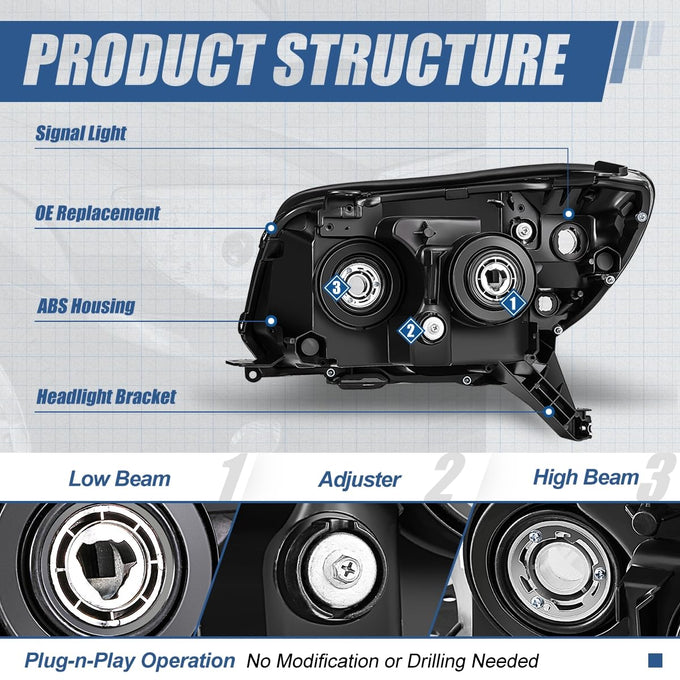 PRODUCT STRUCTURE

Signal Light

OE Replacement

ABS Housing

Headlight Bracket

3

2

1

Low Beam 1

Adjuster 2

High Beam 3

Plug-n-Play Operation No Modification or Drilling Needed