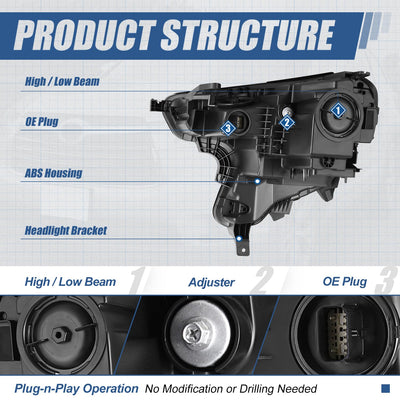 PRODUCT STRUCTURE

High / Low Beam

OE Plug

ABS Housing

Headlight Bracket

1

2

3

High / Low Beam 1

Adjuster 2

OE Plug 3

Plug-n-Play Operation No Modification or Drilling Needed