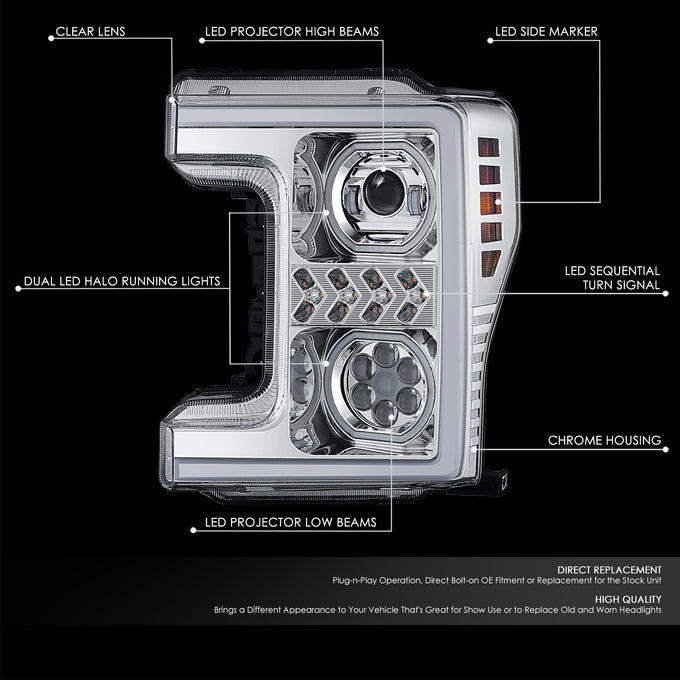 CLEAR LENS

LED PROJECTOR HIGH BEAMS

LED SIDE MARKER

DUAL LED HALO RUNNING LIGHTS

LED SEQUENTIAL TURN SIGNAL

CHROME HOUSING

LED PROJECTOR LOW BEAMS

DIRECT REPLACEMENT
Plug-n-Play Operation, Direct Bolt-on OE Fitment or Replacement for the Stock Unit

HIGH QUALITY
Brings a Different Appearance to Your Vehicle That's Great for Show Use or to Replace Old and Worn Headlights