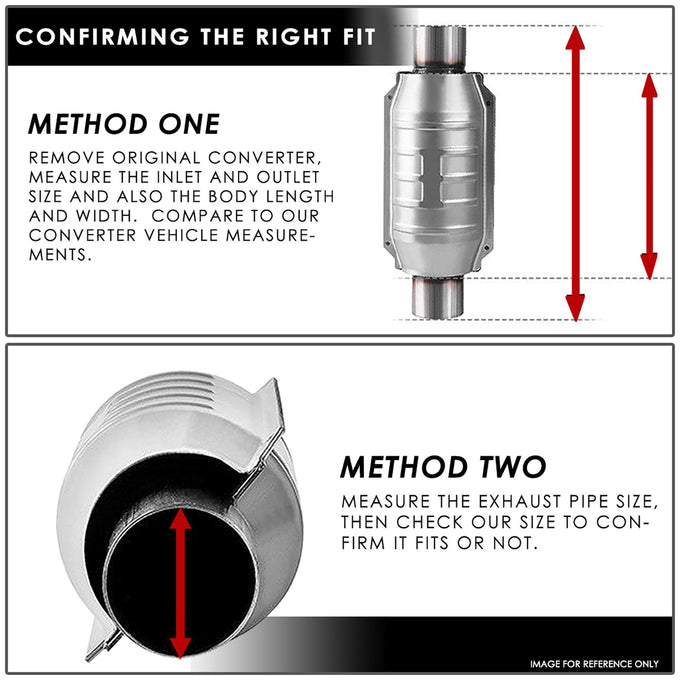 CONFIRMING THE RIGHT FIT

METHOD ONE

REMOVE ORIGINAL CONVERTER, MEASURE THE INLET AND OUTLET SIZE AND ALSO THE BODY LENGTH AND WIDTH. COMPARE TO OUR CONVERTER VEHICLE MEASUREMENTS.

METHOD TWO

MEASURE THE EXHAUST PIPE SIZE, THEN CHECK OUR SIZE TO CONFIRM IT FITS OR NOT.

IMAGE FOR REFERENCE ONLY