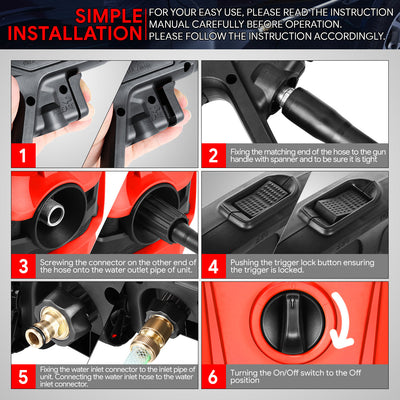 SIMPLE INSTALLATION

FOR YOUR EASY USE, PLEASE READ THE INSTRUCTION MANUAL CAREFULLY BEFORE OPERATION. PLEASE FOLLOW THE INSTRUCTION ACCORDINGLY.

1

2 Fixing the matching end of the hose to the gun handle with spanner and to be sure it is tight

3 Screwing the connector on the other end of the hose onto the water outlet pipe of unit.

4 Pushing the trigger lock button ensuring the trigger is locked.

5 Fixing the water inlet connector to the inlet pipe of unit. Connecting the water inlet hose to the water inlet connector.

6 Turning the On/Off switch to the Off position