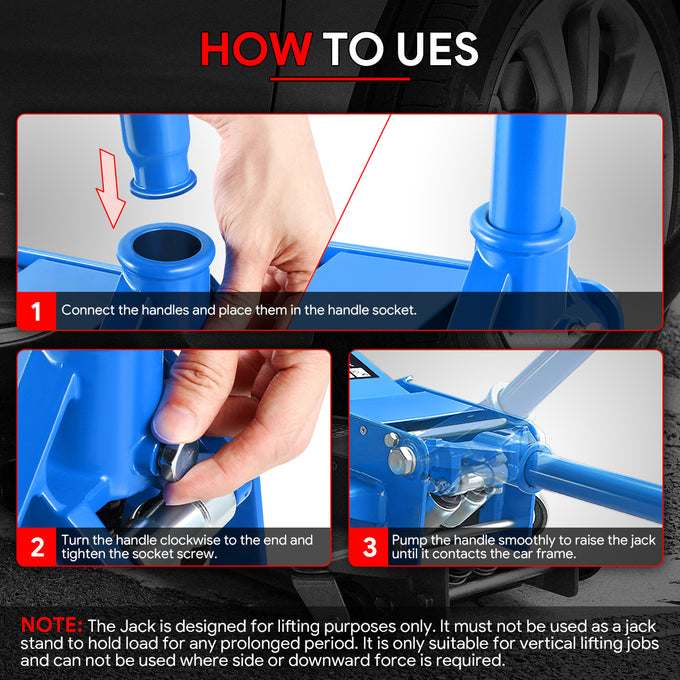 HOW TO UES

1 Connect the handles and place them in the handle socket.

2 Turn the handle clockwise to the end and tighten the socket screw.

3 Pump the handle smoothly to raise the jack until it contacts the car frame.

NOTE: The Jack is designed for lifting purposes only. It must not be used as a jack stand to hold load for any prolonged period. It is only suitable for vertical lifting jobs and can not be used where side or downward force is required.