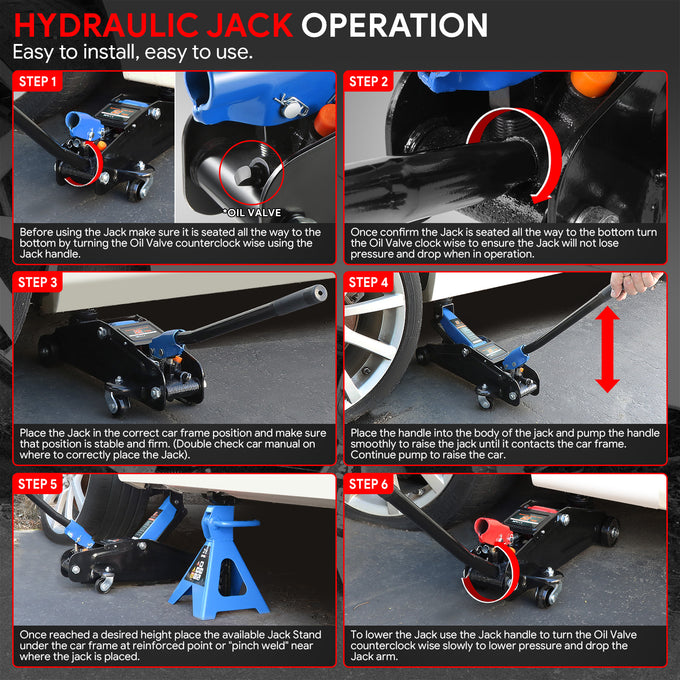 HYDRAULIC JACK OPERATION
Easy to install, easy to use.

STEP 1

*OIL VALVE

Before using the Jack make sure it is seated all the way to the bottom by turning the Oil Valve counterclock wise using the Jack handle.

STEP 2

Once confirm the Jack is seated all the way to the bottom turn the Oil Valve clock wise to ensure the Jack will not lose pressure and drop when in operation.

STEP 3

Place the Jack in the correct car frame position and make sure that position is stable and firm. (Double check car manual on where to correctly place the Jack).

STEP 4

Place the handle into the body of the jack and pump the handle smoothly to raise the jack until it contacts the car frame. Continue pump to raise the car.

STEP 5

Once reached a desired height place the available Jack Stand under the car frame at reinforced point or "pinch weld" near where the jack is placed.

STEP 6

To lower the Jack use the Jack handle to turn the Oil Valve counterclock wise slowly to lower pressure and drop the Jack arm.