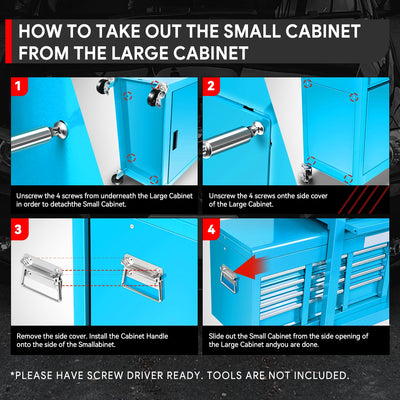 HOW TO TAKE OUT THE SMALL CABINET FROM THE LARGE CABINET

1

Unscrew the 4 screws from underneath the Large Cabinet in order to detachthe Small Cabinet.

2

Unscrew the 4 screws onthe side cover of the Large Cabinet.

3

Remove the side cover. Install the Cabinet Handle onto the side of the Smallabinet.

4

Slide out the Small Cabinet from the side opening of the Large Cabinet andyou are done.

*PLEASE HAVE SCREW DRIVER READY. TOOLS ARE NOT INCLUDED.