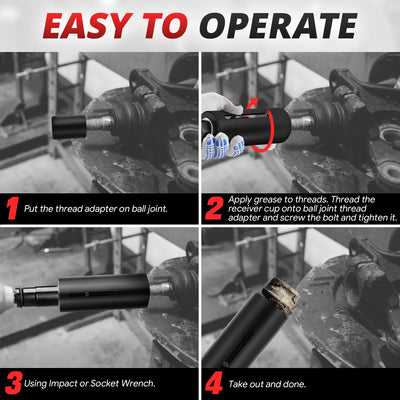 EASY TO OPERATE

1 Put the thread adapter on ball joint.

2 Apply grease to threads. Thread the receiver cup onto ball joint thread adapter and screw the bolt and tighten it.

3 Using Impact or Socket Wrench.

4 Take out and done.