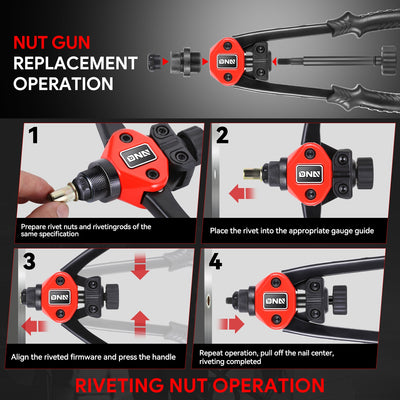 NUT GUN
REPLACEMENT
OPERATION

DNN

1

DNN

Prepare rivet nuts and rivetingrods of the same specification

2

DNN

Place the rivet into the appropriate gauge guide

3

DNN

Align the riveted firmware and press the handle

4

DNN

Repeat operation, pull off the nail center, riveting completed

RIVETING NUT OPERATION