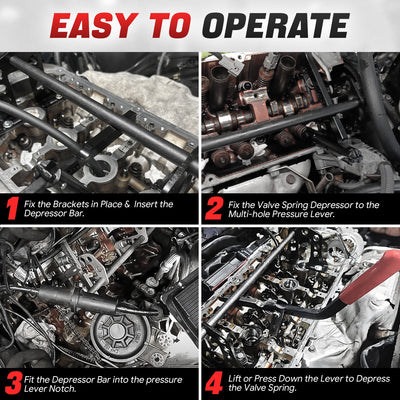 EASY TO OPERATE

1 Fix the Brackets in Place & Insert the Depressor Bar.

2 Fix the Valve Spring Depressor to the Multi-hole Pressure Lever.

3 Fit the Depressor Bar into the pressure Lever Notch.

4 Lift or Press Down the Lever to Depress the Valve Spring.