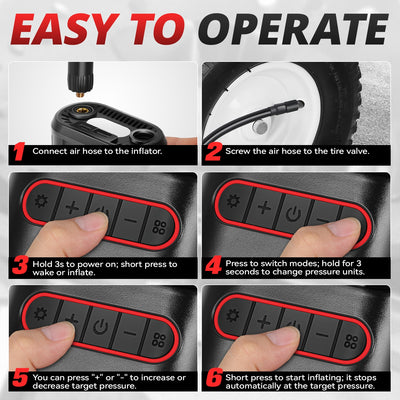 EASY TO OPERATE

1 Connect air hose to the inflator.

2 Screw the air hose to the tire valve.

3 Hold 3s to power on; short press to wake or inflate.

4 Press to switch modes; hold for 3 seconds to change pressure units.

5 You can press "+" or "-" to increase or decrease target pressure.

6 Short press to start inflating; it stops automatically at the target pressure.