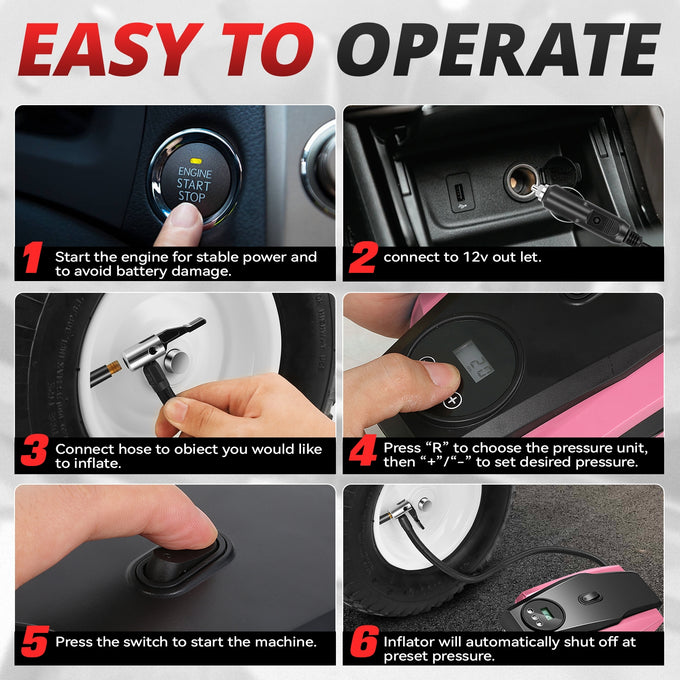 EASY TO OPERATE

ENGINE START STOP

1 Start the engine for stable power and to avoid battery damage.

2 connect to 12v out let.

3 Connect hose to obiect you would like to inflate.

4 Press "R" to choose the pressure unit, then "+"/"-" to set desired pressure.

5 Press the switch to start the machine.

6 Inflator will automatically shut off at preset pressure.