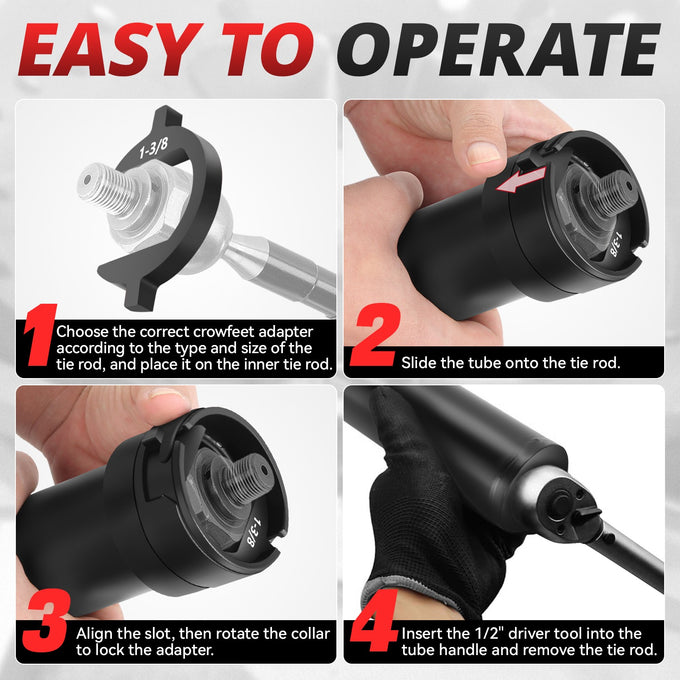 EASY TO OPERATE

1-3/8

1 Choose the correct crowfeet adapter according to the type and size of the tie rod, and place it on the inner tie rod.

1-3/8

2 Slide the tube onto the tie rod.

1-3/8

3 Align the slot, then rotate the collar to lock the adapter.

4 Insert the 1/2" driver tool into the tube handle and remove the tie rod.