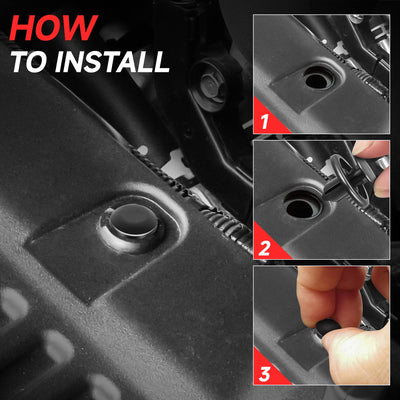 HOW
TO INSTALL

1

2

3