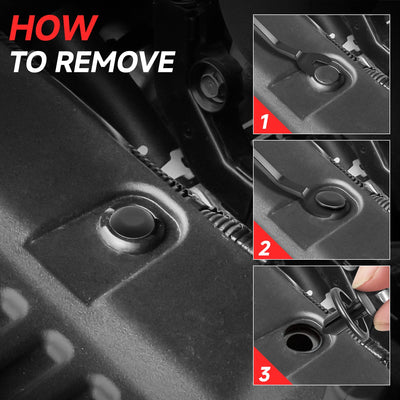 HOW
TO REMOVE

1

2

3