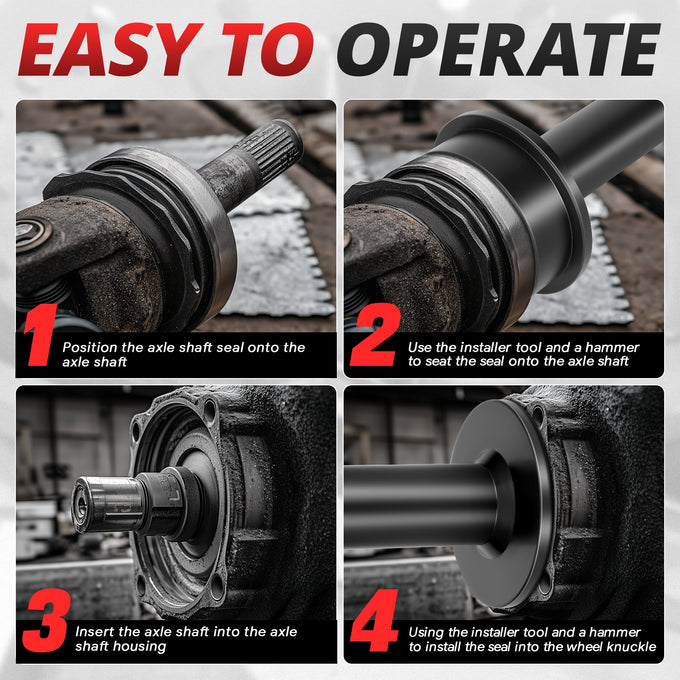 EASY TO OPERATE

1 Position the axle shaft seal onto the axle shaft

2 Use the installer tool and a hammer to seat the seal onto the axle shaft

3 Insert the axle shaft into the axle shaft housing

4 Using the installer tool and a hammer to install the seal into the wheel knuckle