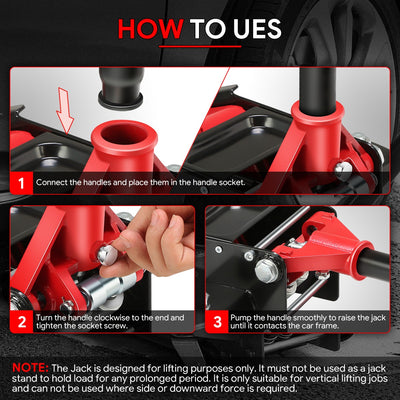 HOW TO UES

1 Connect the handles and place them in the handle socket.

2 Turn the handle clockwise to the end and tighten the socket screw.

3 Pump the handle smoothly to raise the jack until it contacts the car frame.

NOTE: The Jack is designed for lifting purposes only. It must not be used as a jack stand to hold load for any prolonged period. It is only suitable for vertical lifting jobs and can not be used where side or downward force is required.