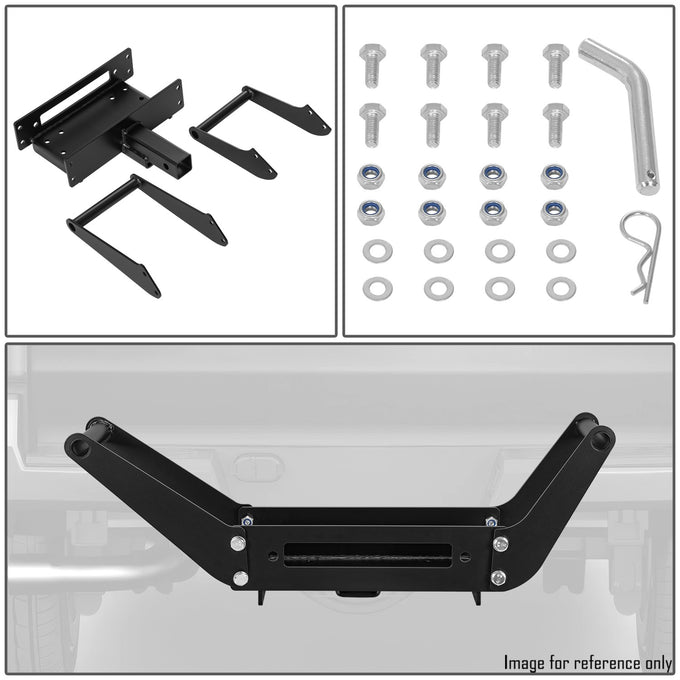 Image for reference only