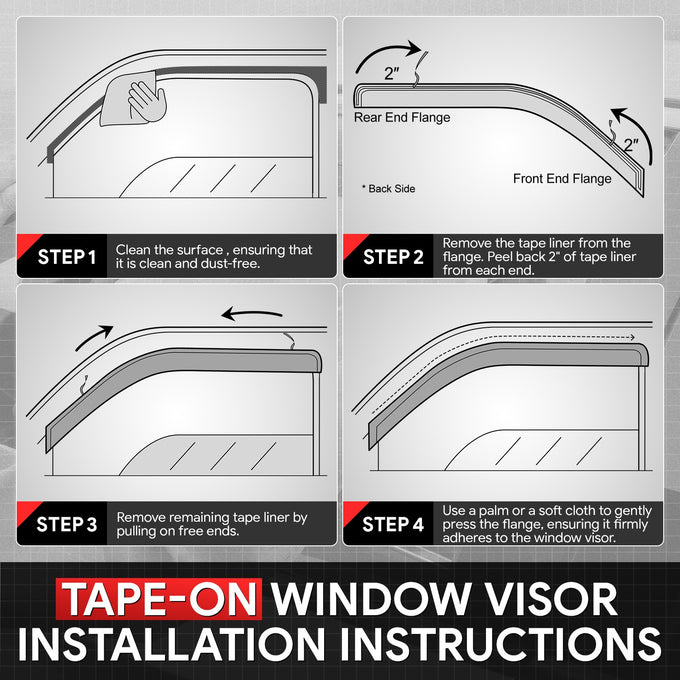 STEP 1
Clean the surface , ensuring that it is clean and dust-free.

2"
Rear End Flange
2"
Front End Flange
* Back Side

STEP 2
Remove the tape liner from the flange. Peel back 2" of tape liner from each end.

STEP 3
Remove remaining tape liner by pulling on free ends.

STEP 4
Use a palm or a soft cloth to gently press the flange, ensuring it firmly adheres to the window visor.

TAPE-ON WINDOW VISOR INSTALLATION INSTRUCTIONS