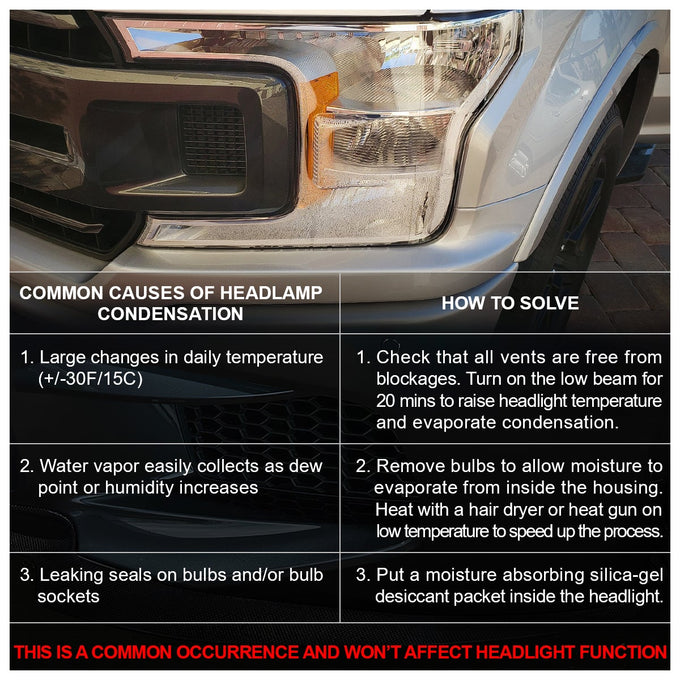 | COMMON CAUSES OF HEADLAMP CONDENSATION | HOW TO SOLVE |
|---|---|
| 1. Large changes in daily temperature (+/-30F/15C) | 1. Check that all vents are free from blockages. Turn on the low beam for 20 mins to raise headlight temperature and evaporate condensation. |
| 2. Water vapor easily collects as dew point or humidity increases | 2. Remove bulbs to allow moisture to evaporate from inside the housing. Heat with a hair dryer or heat gun on low temperature to speed up the process. |
| 3. Leaking seals on bulbs and/or bulb sockets | 3. Put a moisture absorbing silica-gel desiccant packet inside the headlight. |

THIS IS A COMMON OCCURRENCE AND WON'T AFFECT HEADLIGHT FUNCTION