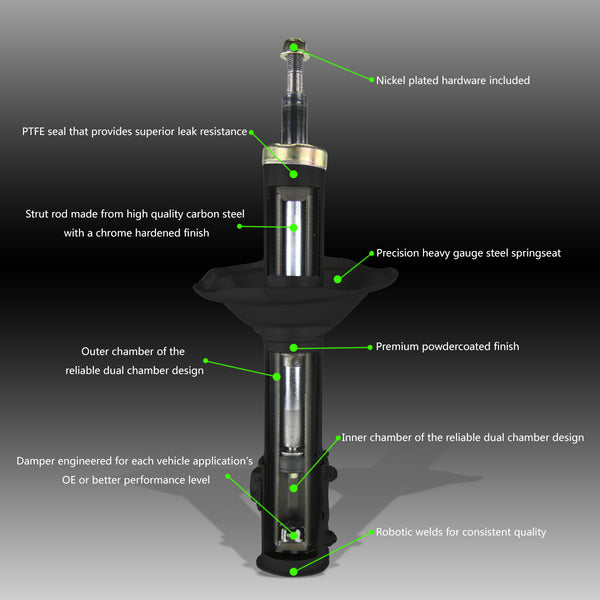 Nickel plated hardware included

PTFE seal that provides superior leak resistance

Strut rod made from high quality carbon steel with a chrome hardened finish

Precision heavy gauge steel springseat

Outer chamber of the reliable dual chamber design

Premium powdercoated finish

Inner chamber of the reliable dual chamber design

Damper engineered for each vehicle application's OE or better performance level

Robotic welds for consistent quality