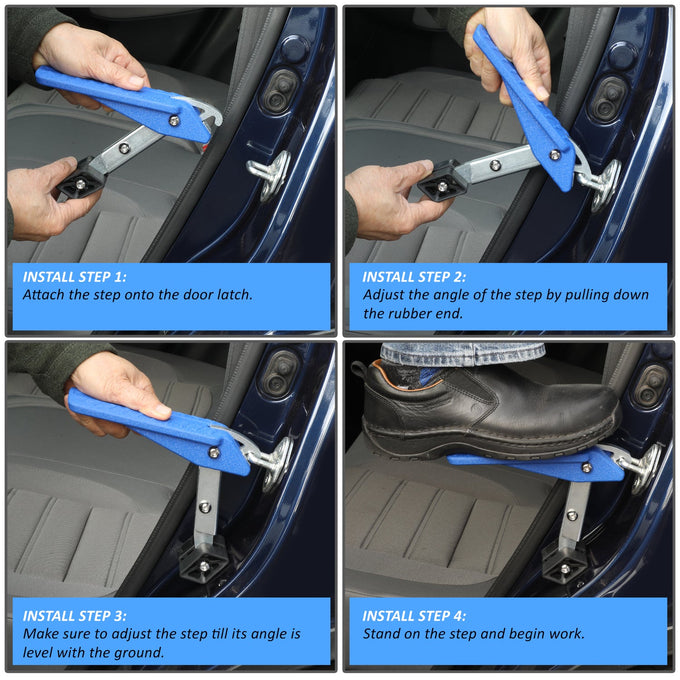 INSTALL STEP 1:
Attach the step onto the door latch.

INSTALL STEP 2:
Adjust the angle of the step by pulling down the rubber end.

INSTALL STEP 3:
Make sure to adjust the step till its angle is level with the ground.

INSTALL STEP 4:
Stand on the step and begin work.