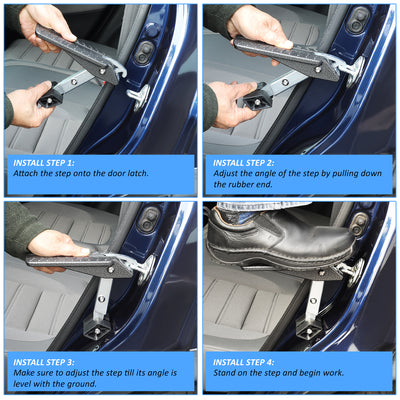 INSTALL STEP 1:
Attach the step onto the door latch.

INSTALL STEP 2:
Adjust the angle of the step by pulling down the rubber end.

INSTALL STEP 3:
Make sure to adjust the step till its angle is level with the ground.

INSTALL STEP 4:
Stand on the step and begin work.