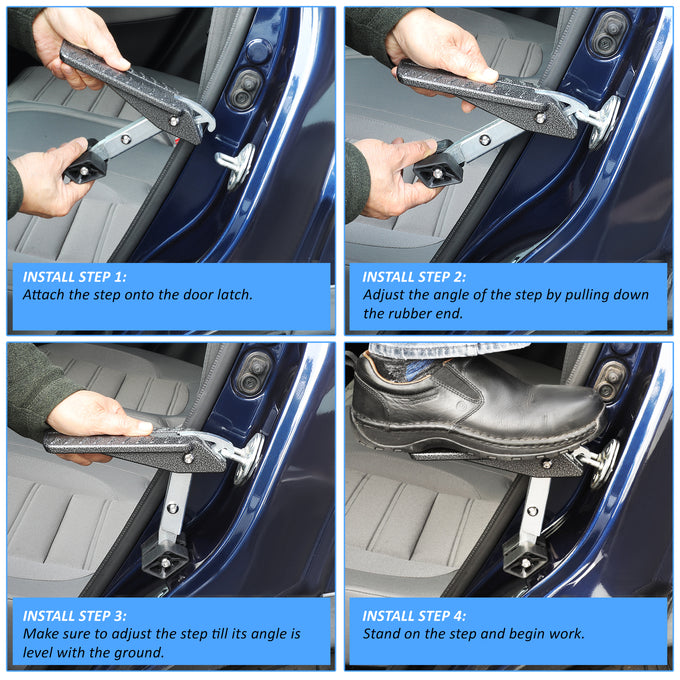 INSTALL STEP 1:
Attach the step onto the door latch.

INSTALL STEP 2:
Adjust the angle of the step by pulling down the rubber end.

INSTALL STEP 3:
Make sure to adjust the step till its angle is level with the ground.

INSTALL STEP 4:
Stand on the step and begin work.