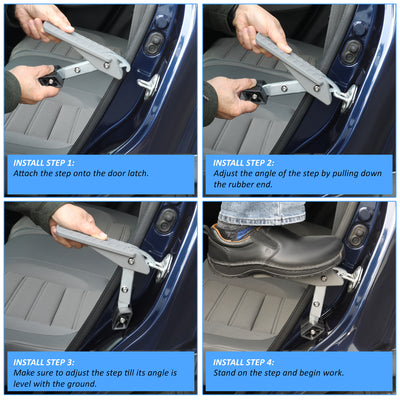 INSTALL STEP 1:
Attach the step onto the door latch.

INSTALL STEP 2:
Adjust the angle of the step by pulling down the rubber end.

INSTALL STEP 3:
Make sure to adjust the step till its angle is level with the ground.

INSTALL STEP 4:
Stand on the step and begin work.