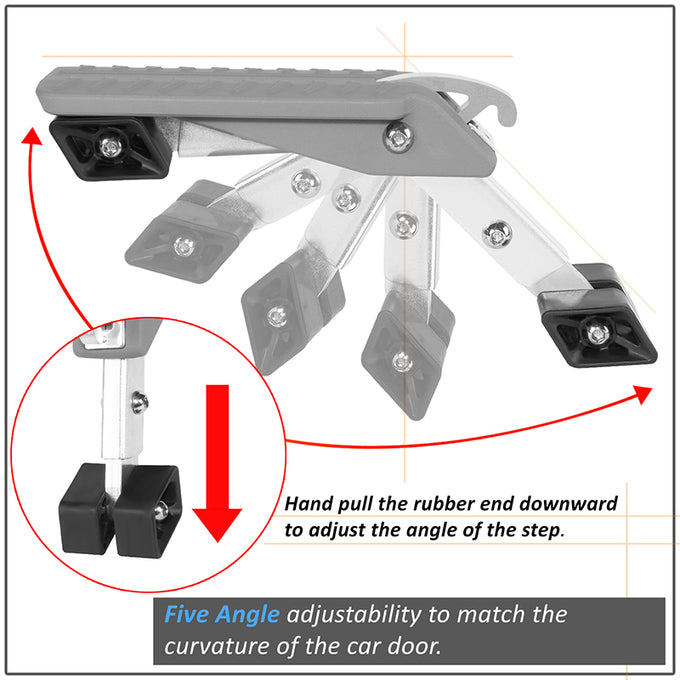 Hand pull the rubber end downward to adjust the angle of the step.

Five Angle adjustability to match the curvature of the car door.