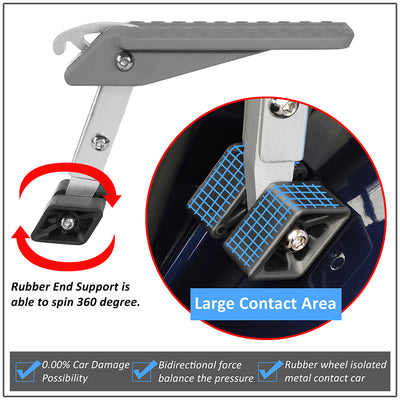 Rubber End Support is able to spin 360 degree.

Large Contact Area

0.00% Car Damage Possibility

Bidirectional force balance the pressure

Rubber wheel isolated metal contact car