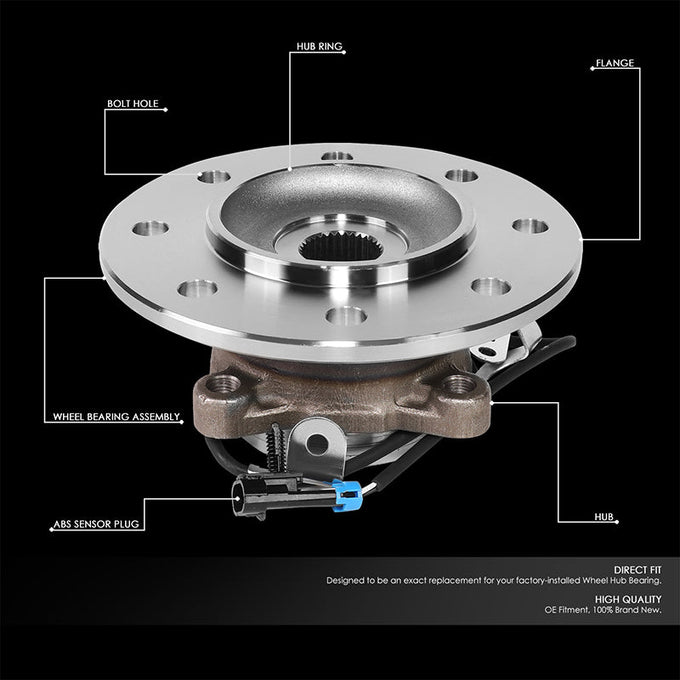 HUB RING

FLANGE

BOLT HOLE

WHEEL BEARING ASSEMBLY

ABS SENSOR PLUG

HUB

DIRECT FIT
Designed to be an exact replacement for your factory-installed Wheel Hub Bearing.

HIGH QUALITY
OE Fitment, 100% Brand New.