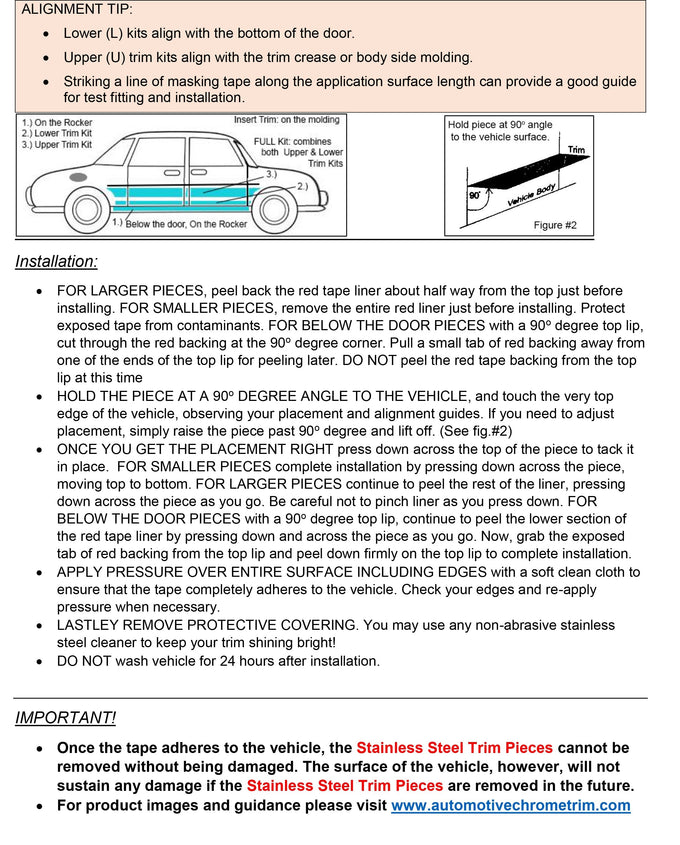 ALIGNMENT TIP:

- Lower (L) kits align with the bottom of the door.
- Upper (U) trim kits align with the trim crease or body side molding.
- Striking a line of masking tape along the application surface length can provide a good guide for test fitting and installation.

1.) On the Rocker
2.) Lower Trim Kit
3.) Upper Trim Kit

Insert Trim: on the molding

FULL Kit: combines both Upper & Lower Trim Kits

3.)

2.)

1.) Below the door, On the Rocker

Hold piece at 90° angle to the vehicle surface.

Trim

90°

Vehicle Body

Figure #2

Installation:

- FOR LARGER PIECES, peel back the red tape liner about half way from the top just before installing. FOR SMALLER PIECES, remove the entire red liner just before installing. Protect exposed tape from contaminants. FOR BELOW THE DOOR PIECES with a 90° degree top lip, cut through the red backing at the 90° degree corner. Pull a small tab of red backing away from one of the ends of the top lip for peeling later. DO NOT peel the red tape backing from the top lip at this time
- HOLD THE PIECE AT A 90° DEGREE ANGLE TO THE VEHICLE, and touch the very top edge of the vehicle, observing your placement and alignment guides. If you need to adjust placement, simply raise the piece past 90° degree and lift off. (See fig.#2)
- ONCE YOU GET THE PLACEMENT RIGHT press down across the top of the piece to tack it in place. FOR SMALLER PIECES complete installation by pressing down across the piece, moving top to bottom. FOR LARGER PIECES continue to peel the rest of the liner, pressing down across the piece as you go. Be careful not to pinch liner as you press down. FOR BELOW THE DOOR PIECES with a 90° degree top lip, continue to peel the lower section of the red tape liner by pressing down and across the piece as you go. Now, grab the exposed tab of red backing from the top lip and peel down firmly on the top lip to complete installation.
- APPLY PRESSURE OVER ENTIRE SURFACE INCLUDING EDGES with a soft clean cloth to ensure that the tape completely adheres to the vehicle. Check your edges and re-apply pressure when necessary.
- LASTLEY REMOVE PROTECTIVE COVERING. You may use any non-abrasive stainless steel cleaner to keep your trim shining bright!
- DO NOT wash vehicle for 24 hours after installation.

IMPORTANT!

- Once the tape adheres to the vehicle, the Stainless Steel Trim Pieces cannot be removed without being damaged. The surface of the vehicle, however, will not sustain any damage if the Stainless Steel Trim Pieces are removed in the future.
- For product images and guidance please visit www.automotivechrometrim.com