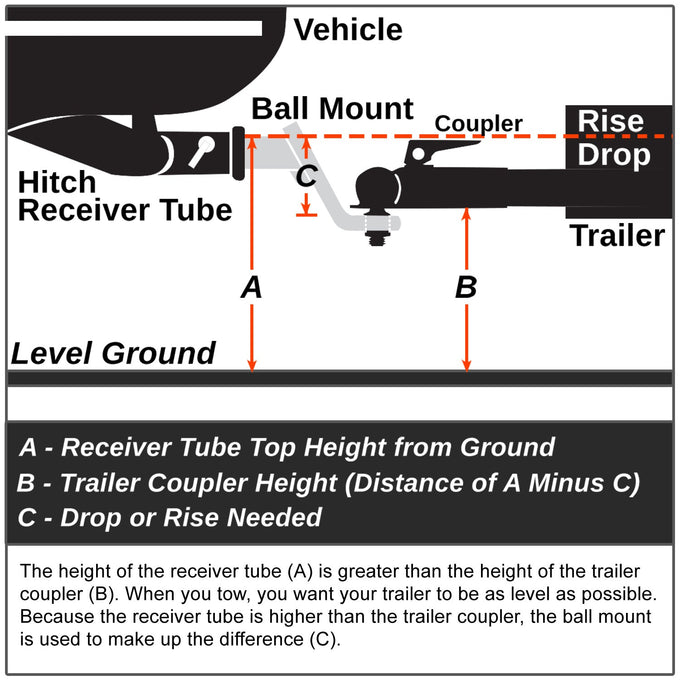 Vehicle

Ball Mount

Coupler

Rise

Drop

Hitch Receiver Tube

C

Trailer

A

B

Level Ground

A - Receiver Tube Top Height from Ground

B - Trailer Coupler Height (Distance of A Minus C)

C - Drop or Rise Needed

The height of the receiver tube (A) is greater than the height of the trailer coupler (B). When you tow, you want your trailer to be as level as possible. Because the receiver tube is higher than the trailer coupler, the ball mount is used to make up the difference (C).